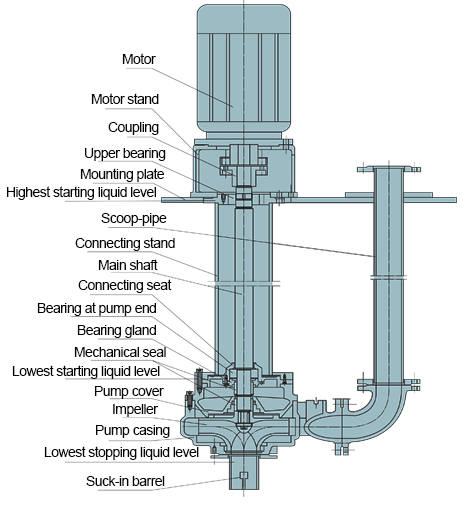 Motor
Motor stand
Coupling
Upper bearing
Mounting plate
Highest starting liquid level
Scoop-pipe
Connecting stand
Main shaft
Connecting seat
Bearing at pump end
Bearing gland
Mechanical seal
Lowest starting liquid level
Pump cover
Impeller
Pump casing
Lowest stopping liquid level
Suck-in barrel